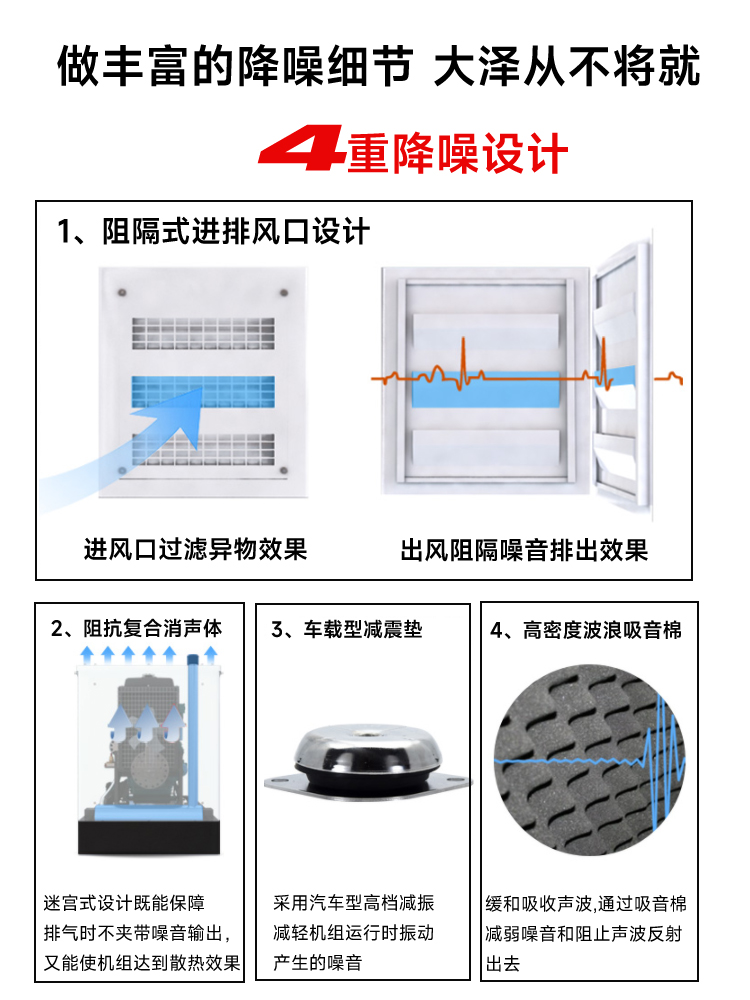 做丰富的降噪细节 大泽从不将就

4重降噪设计

1、阻隔式进排风口设计

进风口过滤异物效果

出风阻隔噪音排出效果

2、阻抗复合消声体

迷宫式设计既能保障排气时不夹带噪音输出，又能使机组达到散热效果

3、车载型减震垫

采用汽车型高档减振减轻机组运行时振动产生的噪音

4、高密度波浪吸音棉

缓和吸收声波,通过吸音棉减弱噪音和阻止声波反射出去